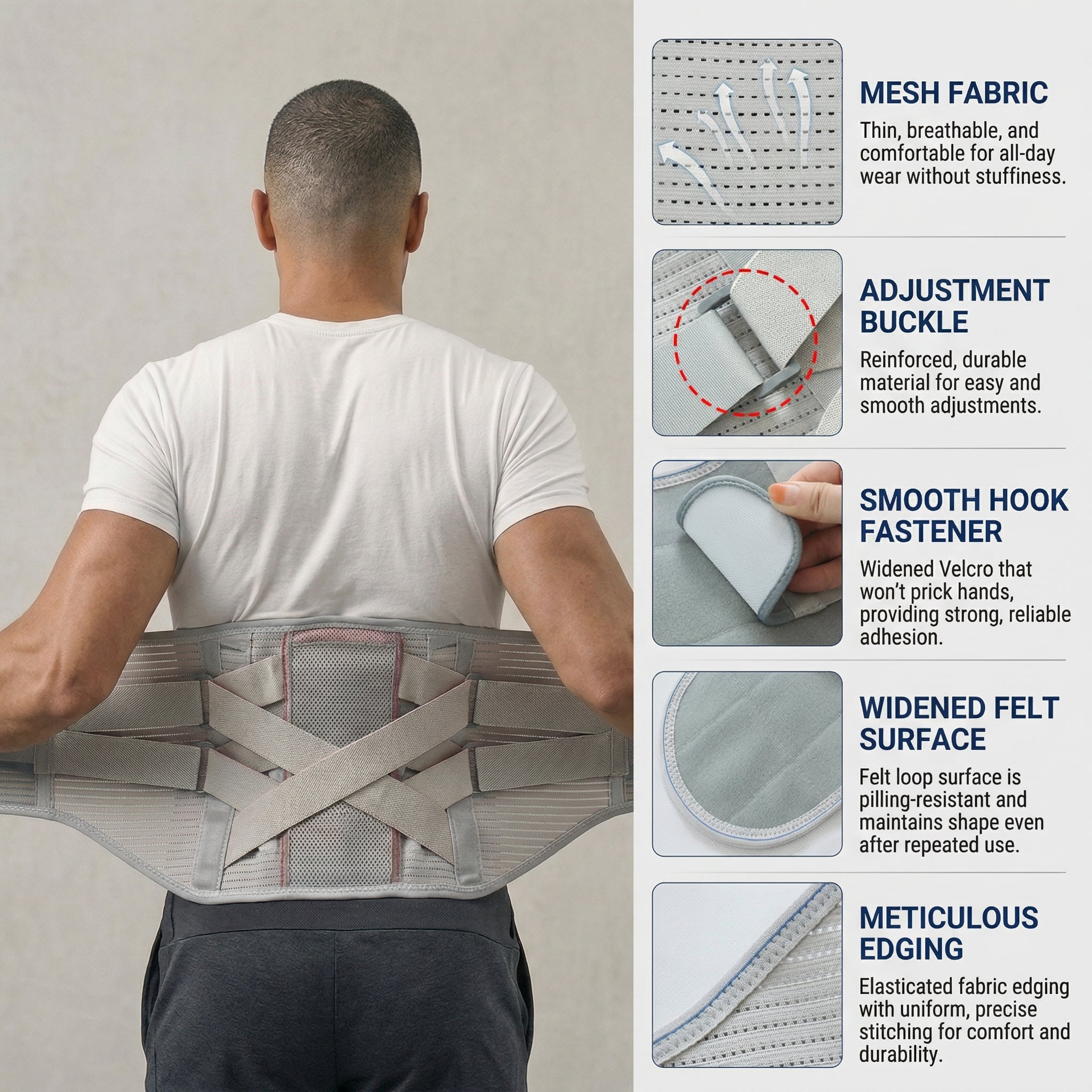 MESH FABRIC

Thin, breathable, and comfortable for all-day wear without stuffiness.

ADJUSTMENT BUCKLE

Reinforced, durable material for easy and smooth adjustments.

SMOOTH HOOK FASTENER

Widened Velcro that won't prick hands, providing strong, reliable adhesion.

WIDENED FELT SURFACE

Felt loop surface is pilling-resistant and maintains shape even after repeated use.

METICULOUS EDGING

Elasticated fabric edging with uniform, precise stitching for comfort and durability.